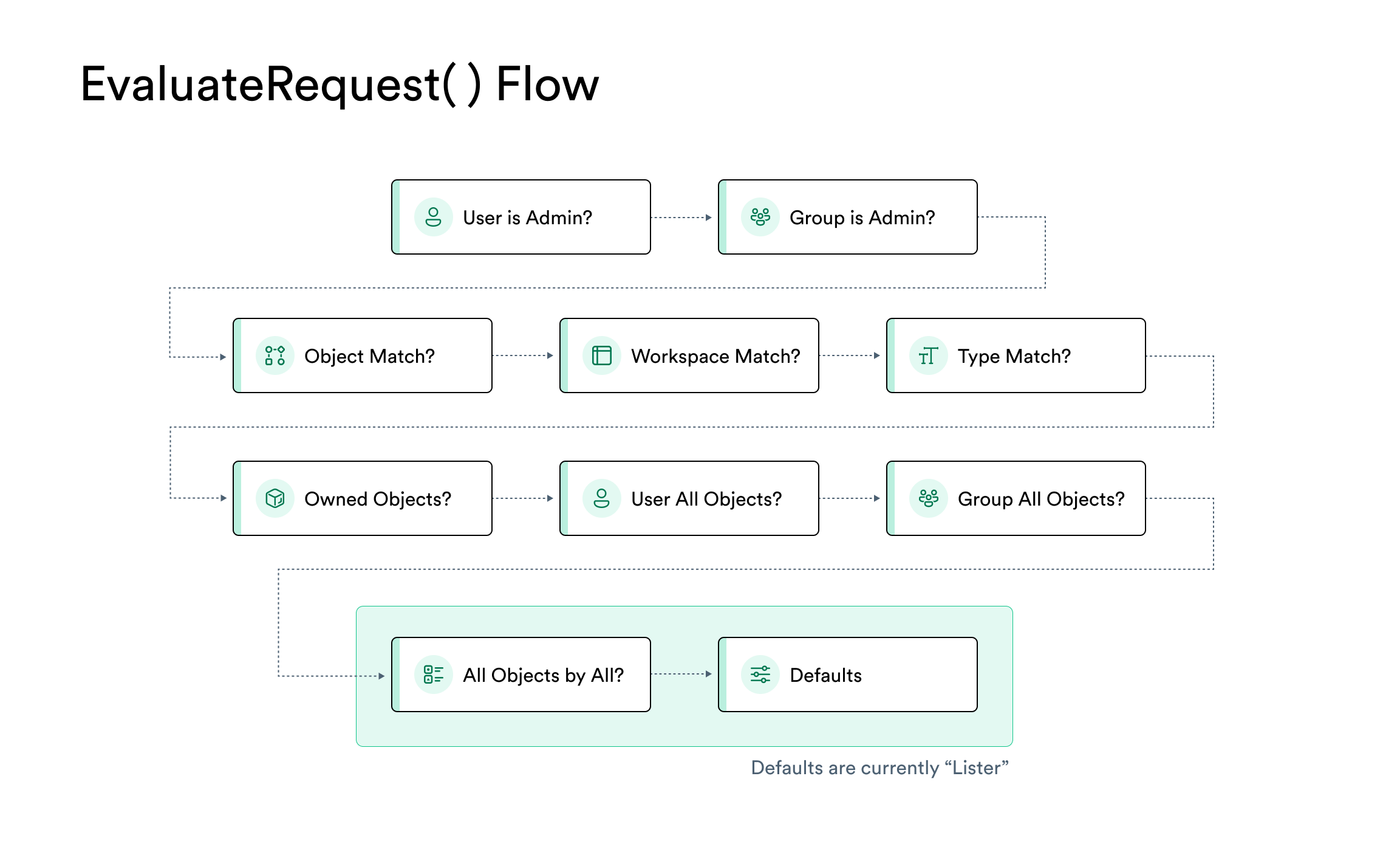 EvaluateRequest( ) Flow

User is Admin?

Group is Admin?

Object Match?

Workspace Match?

Type Match?

Owned Objects?

User All Objects?

Group All Objects?

All Objects by All?

Defaults

Defaults are currently “Lister”